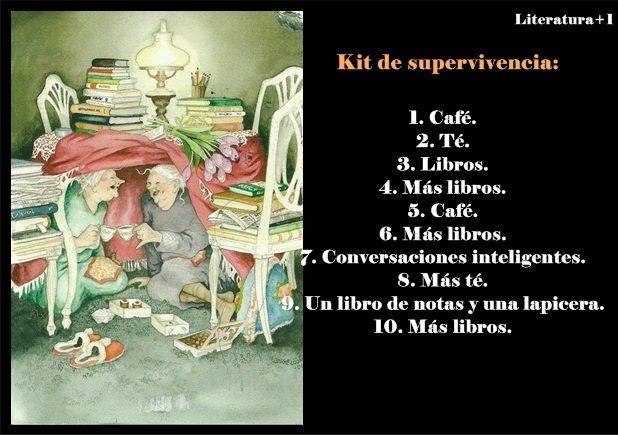 Literatura+1

Kit de supervivencia:

1. Café.
2. Té.
3. Libros.
4. Más libros.
5. Café.
6. Más libros.
7. Conversaciones inteligentes.
8. Más té.
9. Un libro de notas y una lapicera.
10. Más libros.